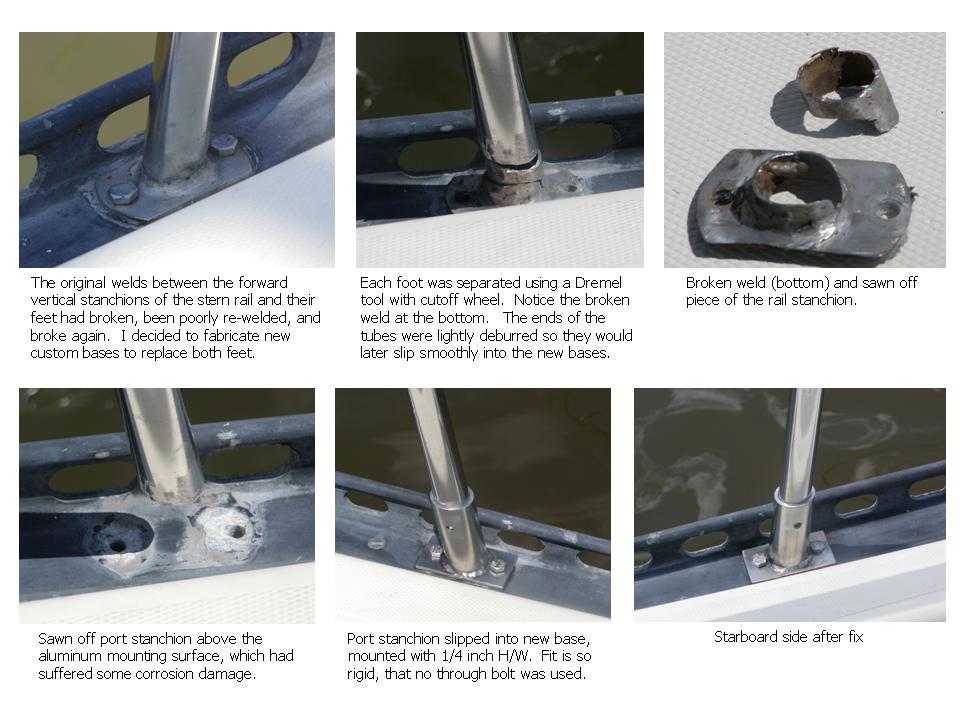 The original welds between the forward vertical stanchions of the stern rail and their feet had broken, been poorly re-welded, and broke again. I decided to fabricate new custom bases to replace both feet.

Each foot was separated using a Dremel tool with cutoff wheel. Notice the broken weld at the bottom. The ends of the tubes were lightly deburred so they would later slip smoothly into the new bases.

Broken weld (bottom) and sawn off piece of the rail stanchion.

Sawn off port stanchion above the aluminum mounting surface, which had suffered some corrosion damage.

Port stanchion slipped into new base, mounted with 1/4 inch H/W. Fit is so rigid, that no through bolt was used.

Starboard side after fix